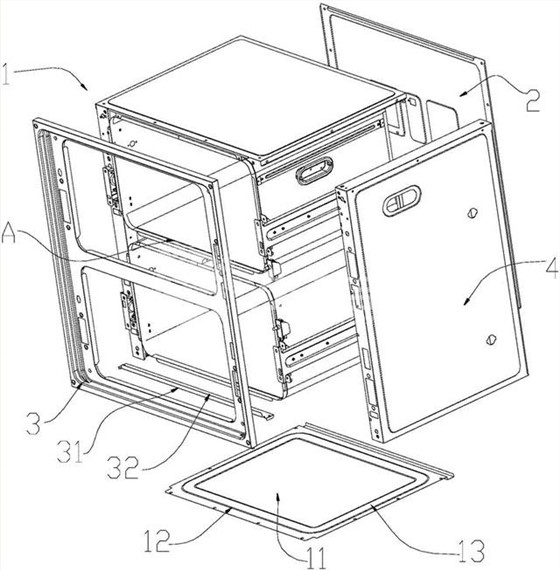 1
2
A
4
3
31
32
12
11
13